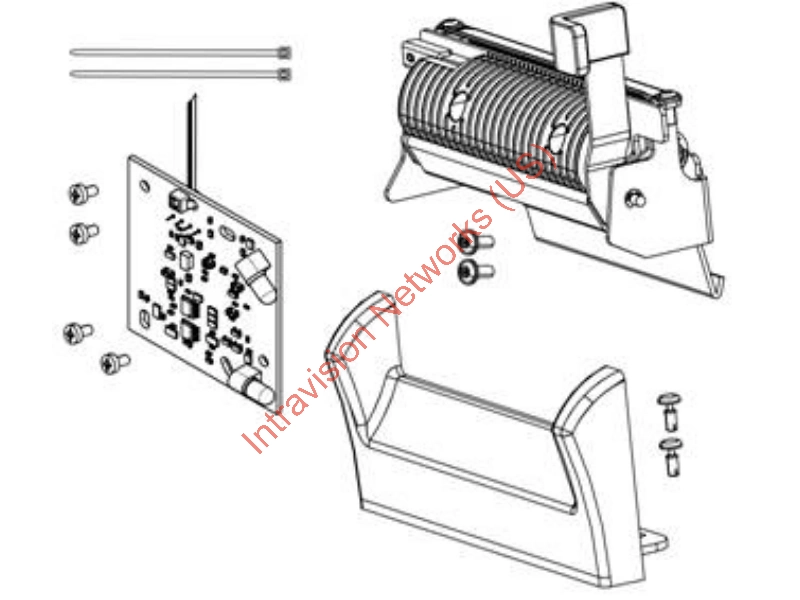 Intravision Networks (US)